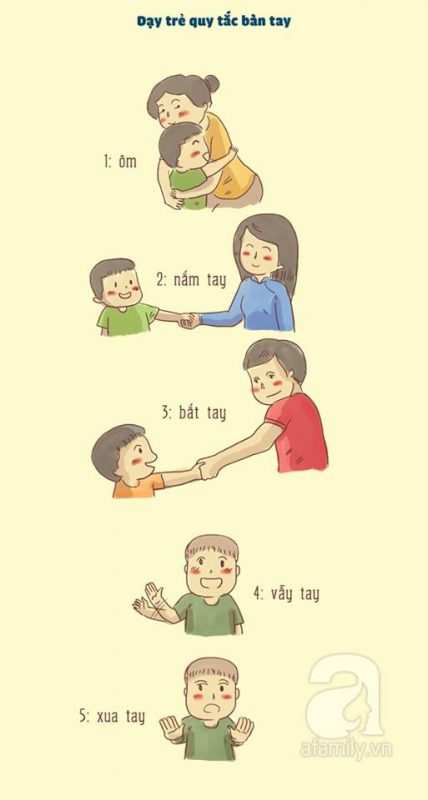 Dạy trẻ quy tắc bàn tay

1: ôm

2: nắm tay

3: bắt tay

4: vẫy tay

5: xua tay

afamily.vn